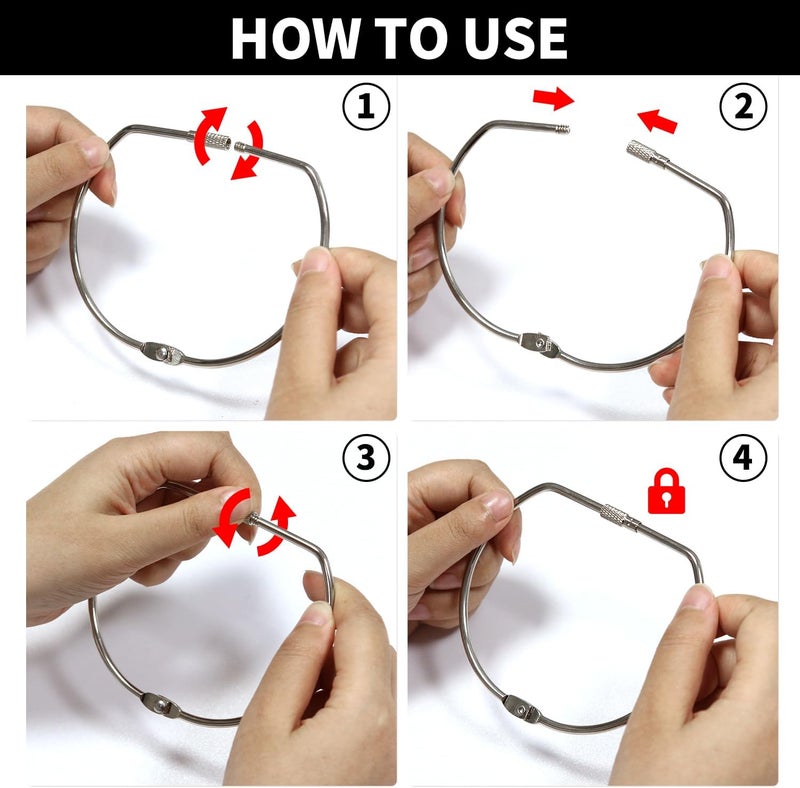 HOW TO USE

1

2

3

4